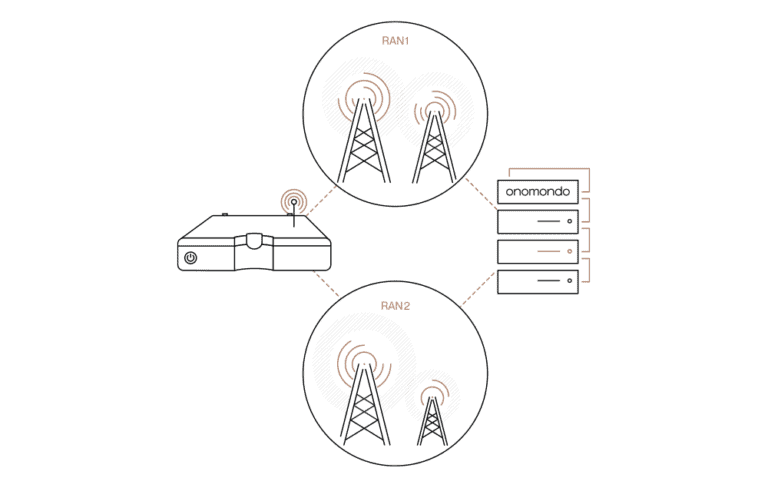 RAN1

onomondo

RAN2